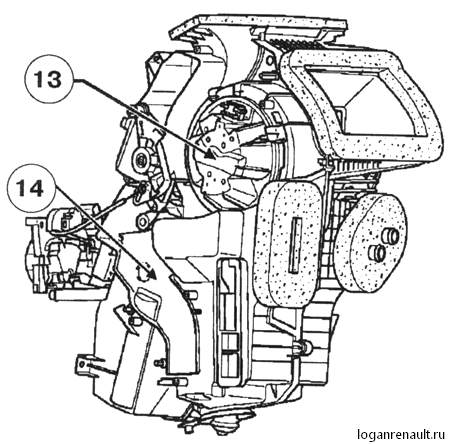 13

14

loganrenault.ru