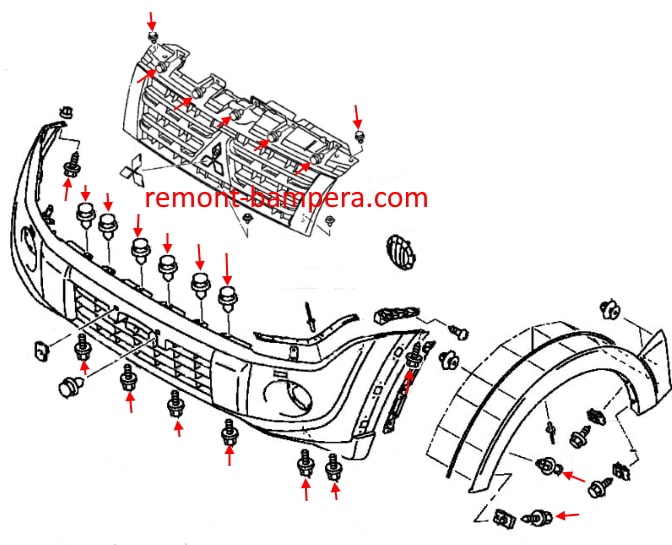 remont-bampera.com