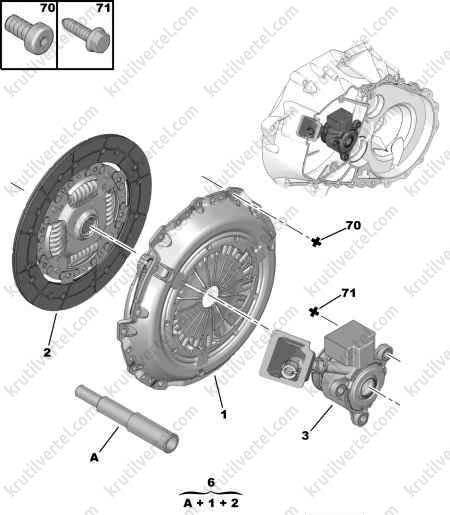 70
71
krutilvertel.com
70
71
2
1
3
A
6
A + 1 + 2