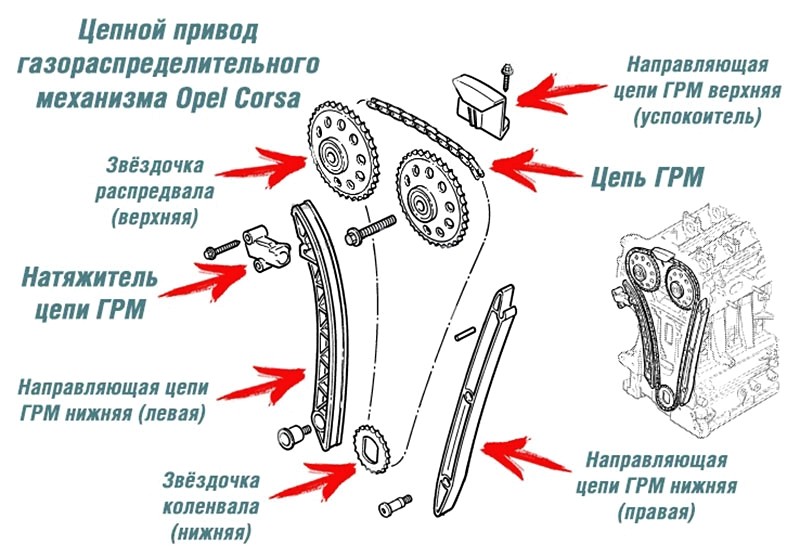 Цепной привод газораспределительного механизма Opel Corsa

Направляющая цепи ГРМ верхняя (успокоитель)

Звёздочка распредвала (верхняя)

Цепь ГРМ

Натяжитель цепи ГРМ

Направляющая цепи ГРМ нижняя (левая)

Звёздочка коленвала (нижняя)

Направляющая цепи ГРМ нижняя (правая)