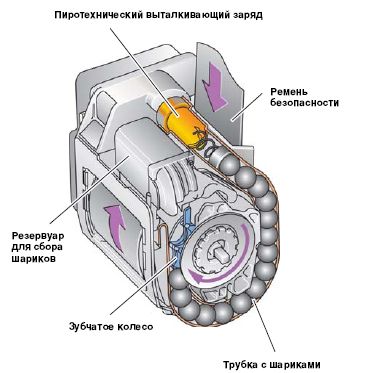 Пиротехнический выталкивающий заряд

Ремень безопасности

Резервуар для сбора шариков

Зубчатое колесо

Трубка с шариками